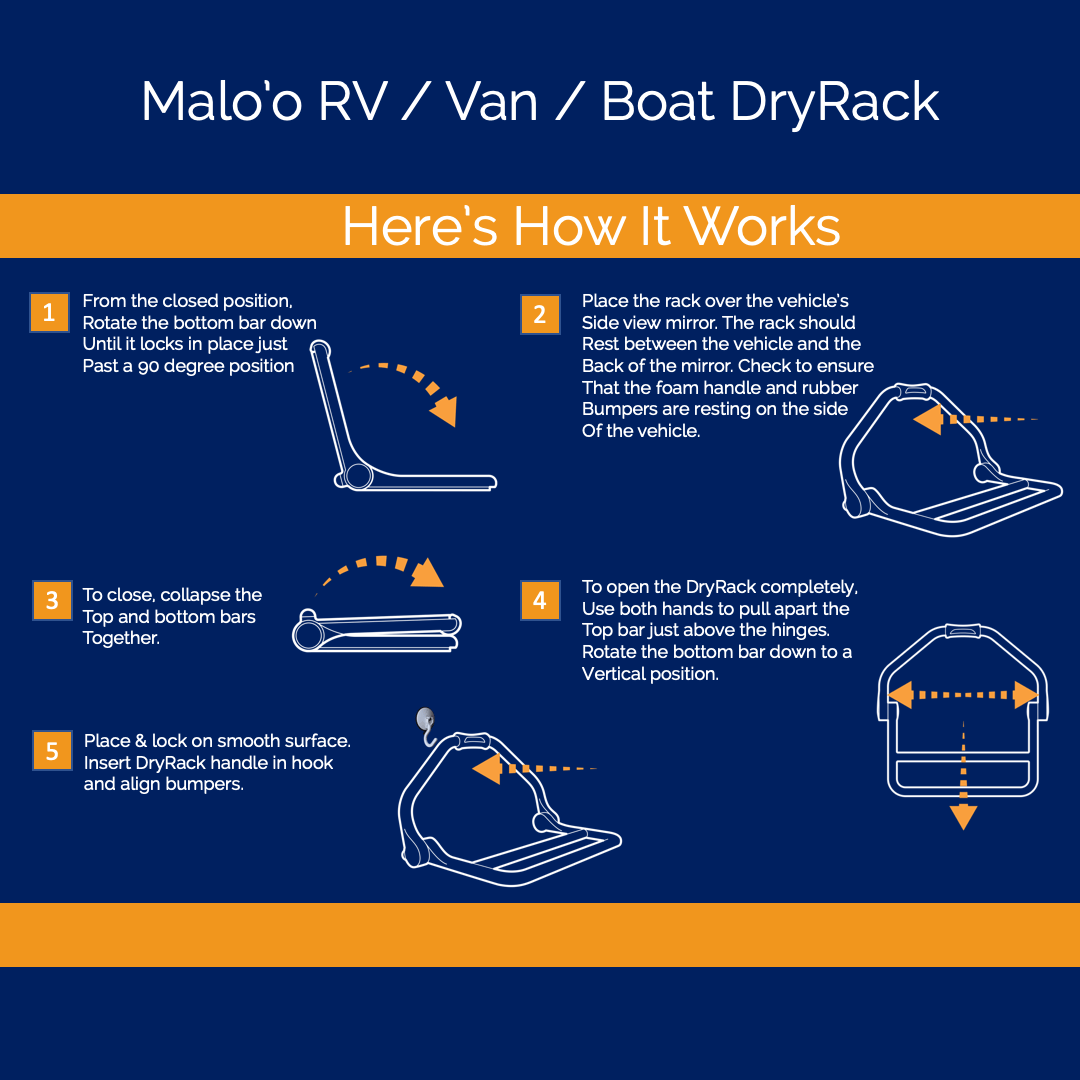 Malo'o RV / Van / Boat DryRack

Here's How It Works

1

From the closed position, Rotate the bottom bar down Until it locks in place just Past a 90 degree position

2

Place the rack over the vehicle's Side view mirror. The rack should Rest between the vehicle and the Back of the mirror. Check to ensure That the foam handle and rubber Bumpers are resting on the side Of the vehicle.

3

To close, collapse the Top and bottom bars Together.

4

To open the DryRack completely, Use both hands to pull apart the Top bar just above the hinges. Rotate the bottom bar down to a Vertical position.

5

Place & lock on smooth surface. Insert DryRack handle in hook and align bumpers.