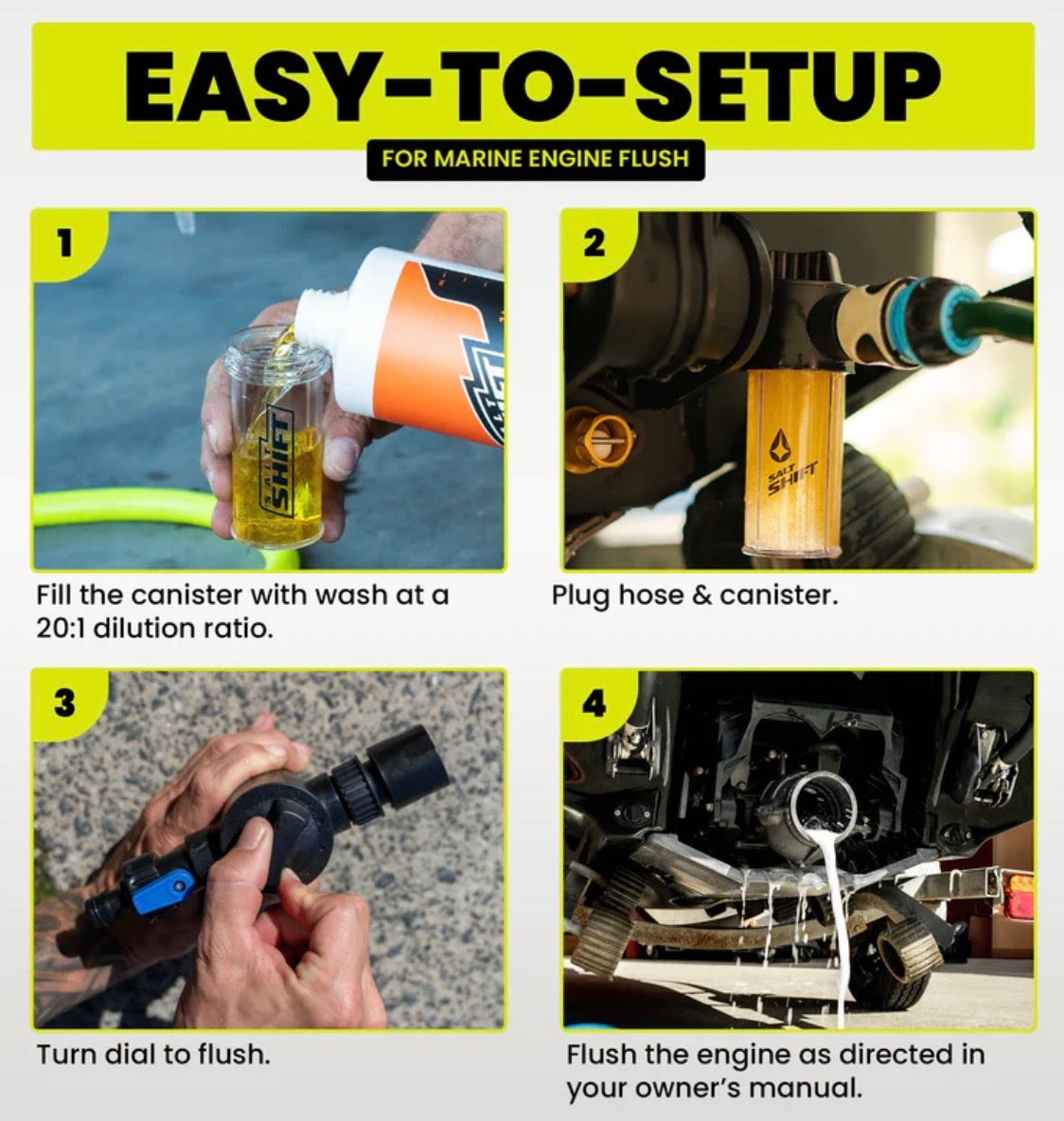 EASY-TO-SETUP

FOR MARINE ENGINE FLUSH

1

SALT SHIFT

Fill the canister with wash at a 20:1 dilution ratio.

2

SALT SHIFT

Plug hose & canister.

3

Turn dial to flush.

4

Flush the engine as directed in your owner's manual.