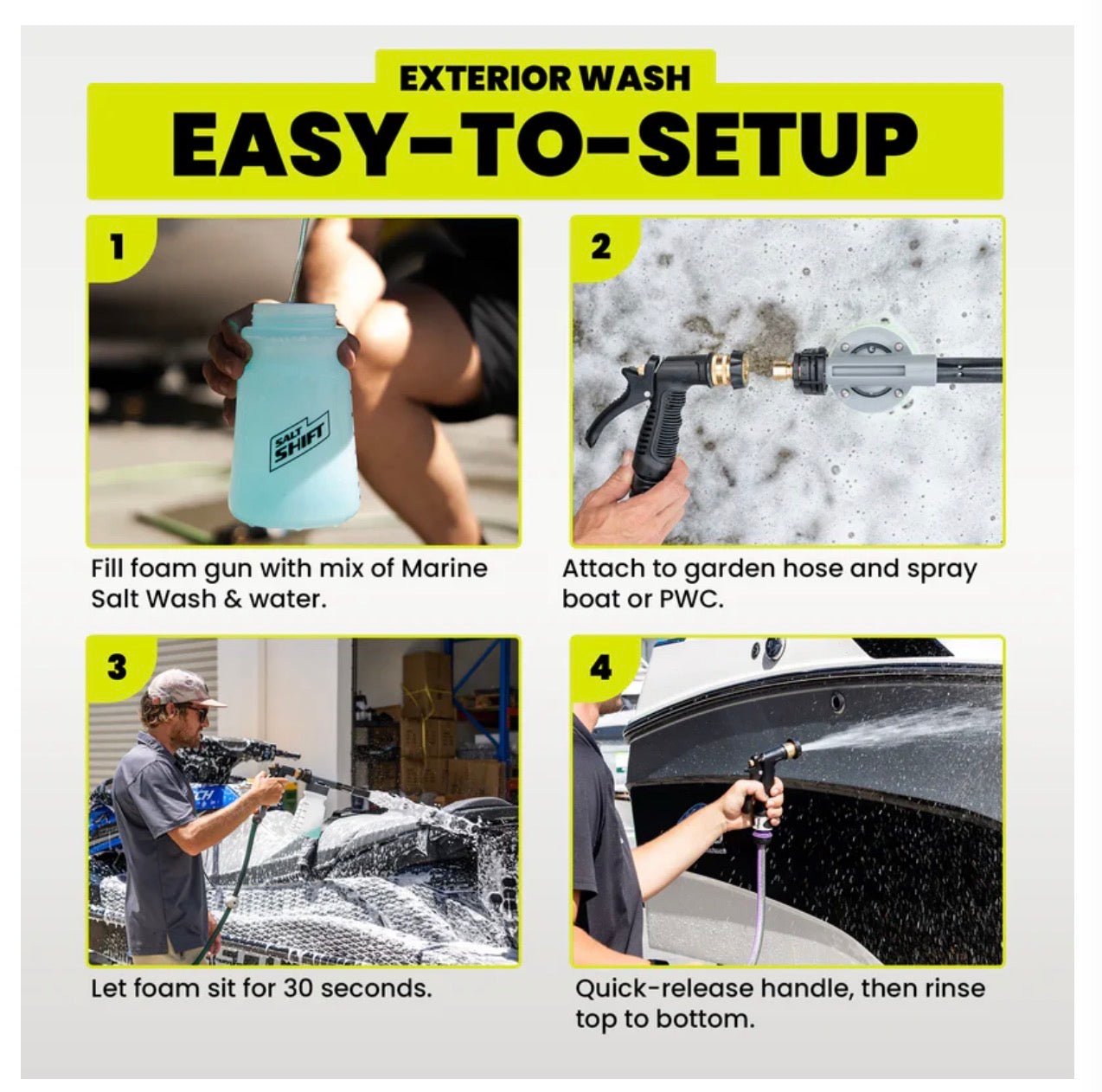 EXTERIOR WASH
EASY-TO-SETUP

1
SALT SHIFT
Fill foam gun with mix of Marine Salt Wash & water.

2
Attach to garden hose and spray boat or PWC.

3
Let foam sit for 30 seconds.

4
Quick-release handle, then rinse top to bottom.